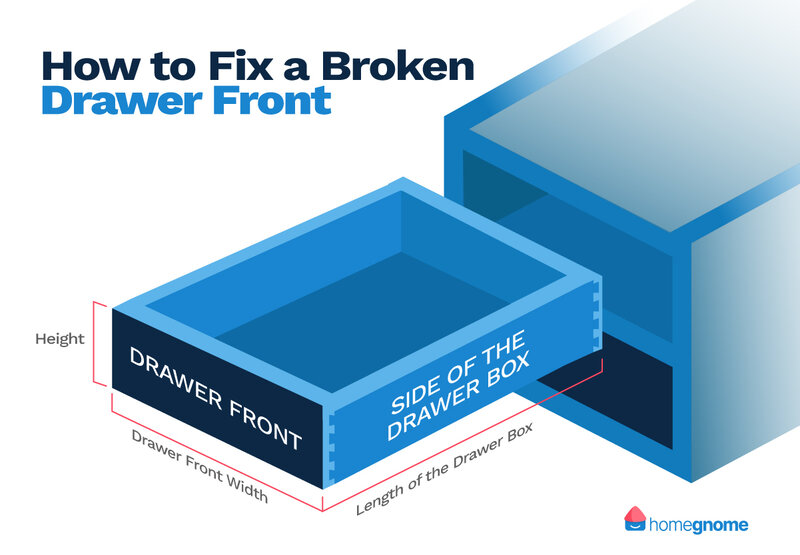 How to Fix a Broken
Drawer Front

Height

DRAWER FRONT

SIDE OF THE DRAWER BOX

Drawer Front Width

Length of the Drawer Box

homegnome