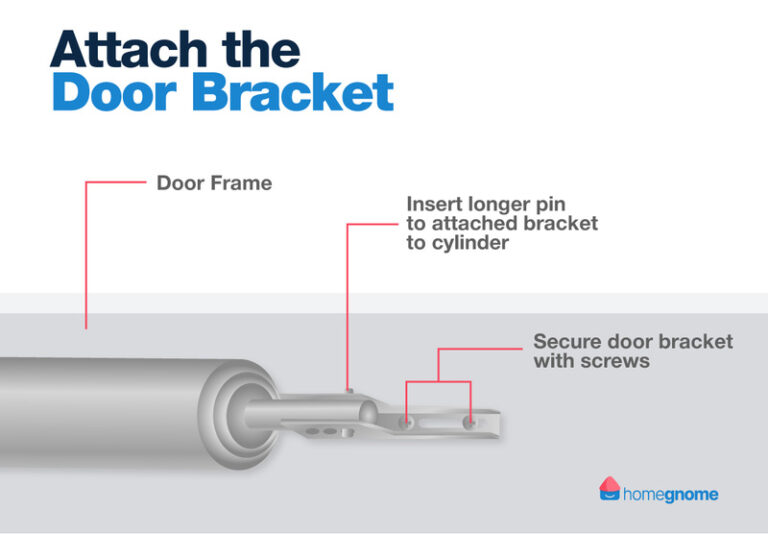 Attach the Door Bracket

Door Frame

Insert longer pin to attached bracket to cylinder

Secure door bracket with screws

homegnome