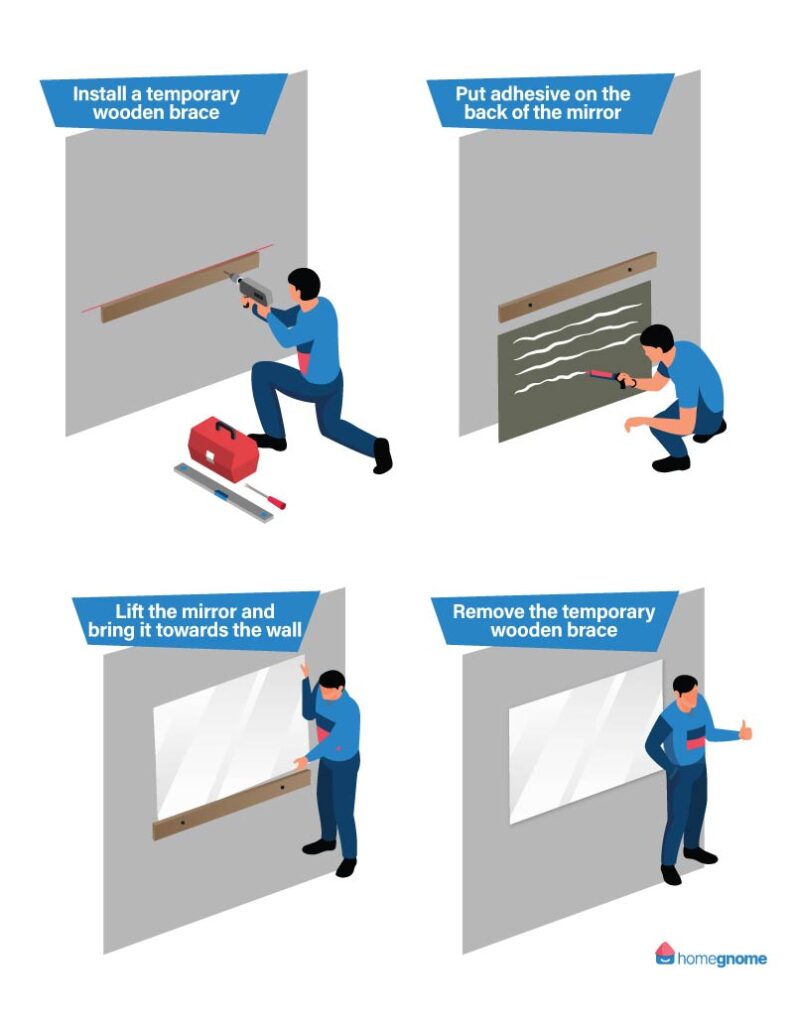 Install a temporary wooden brace

Put adhesive on the back of the mirror

Lift the mirror and bring it towards the wall

Remove the temporary wooden brace

homegnome